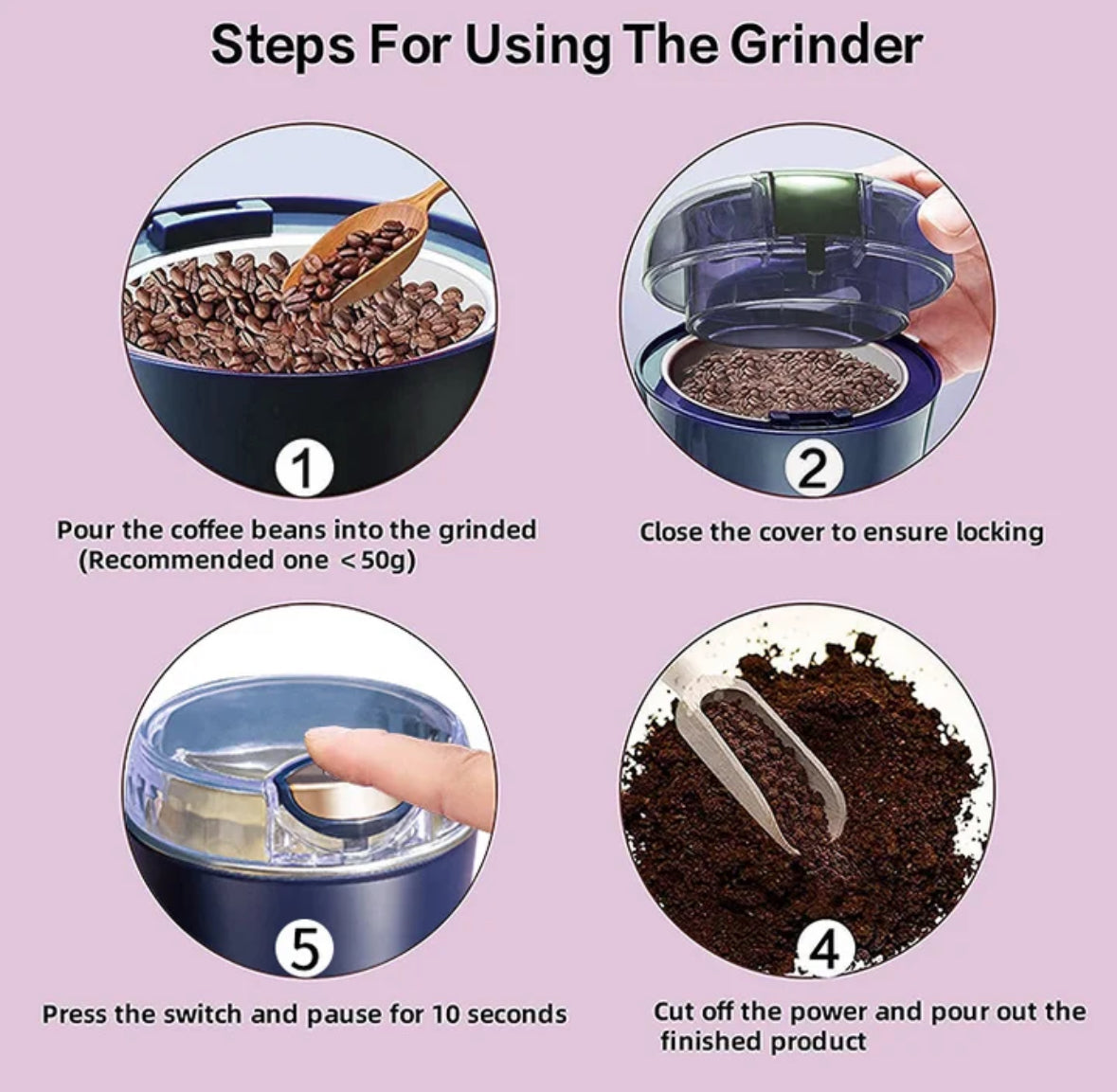 Steps For Using The Grinder

1

Pour the coffee beans into the grinded (Recommended one <50g)

2

Close the cover to ensure locking

5

Press the switch and pause for 10 seconds

4

Cut off the power and pour out the finished product