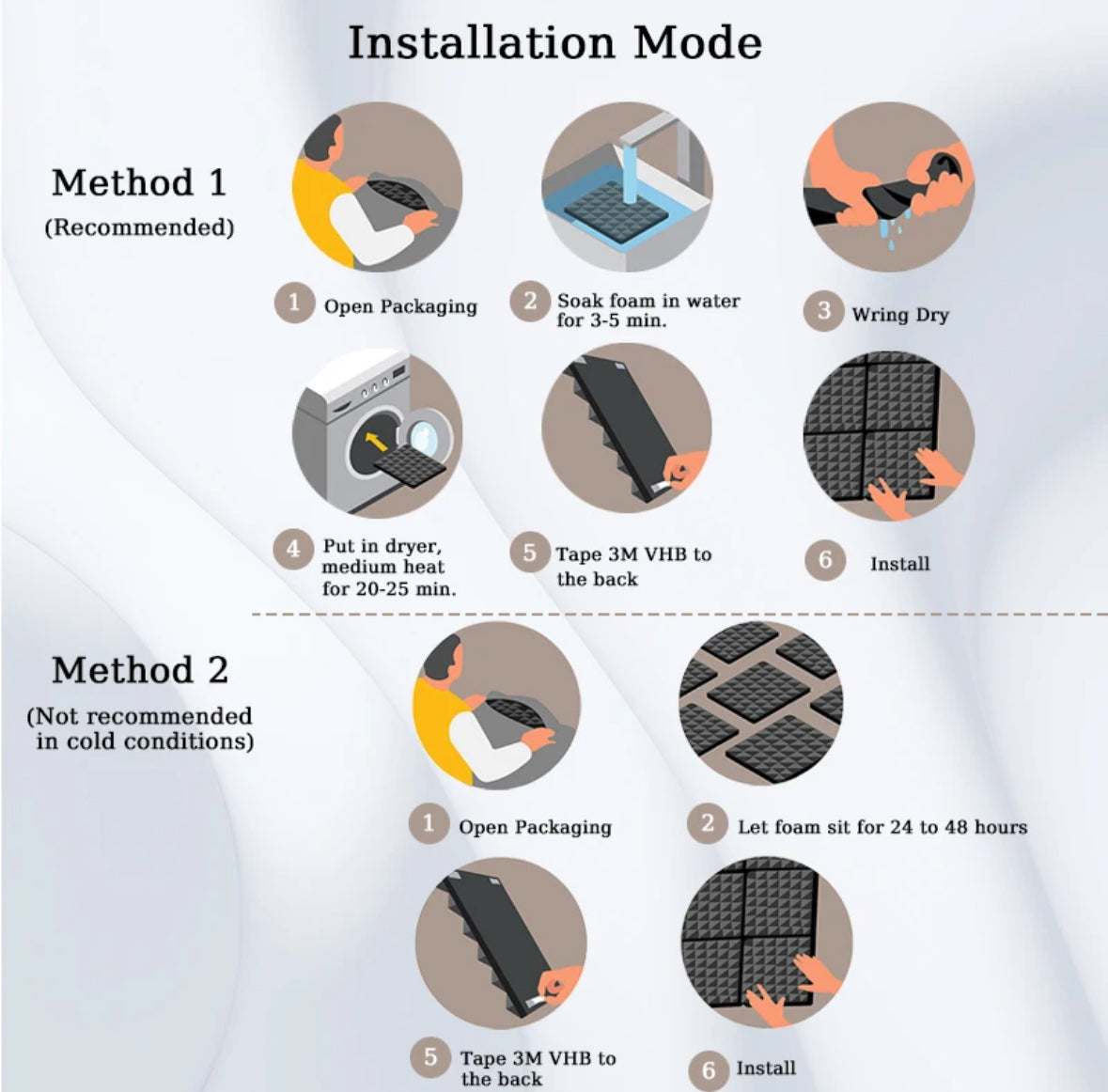 Installation Mode

Method 1
(Recommended)

1 Open Packaging

2 Soak foam in water for 3-5 min.

3 Wring Dry

4 Put in dryer, medium heat for 20-25 min.

5 Tape 3M VHB to the back

6 Install

Method 2
(Not recommended in cold conditions)

1 Open Packaging

2 Let foam sit for 24 to 48 hours

5 Tape 3M VHB to the back

6 Install